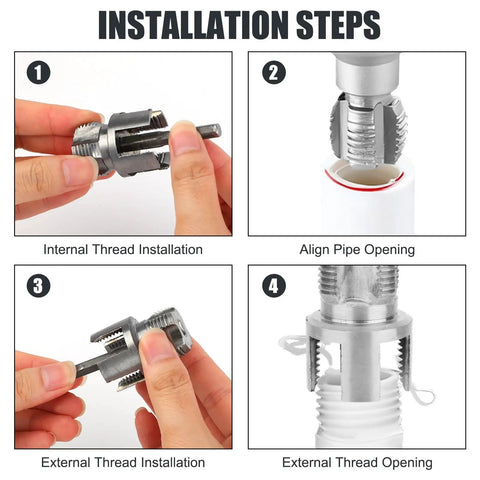 INSTALLATION STEPS

1

Internal Thread Installation

2

Align Pipe Opening

3

External Thread Installation

4

External Thread Opening