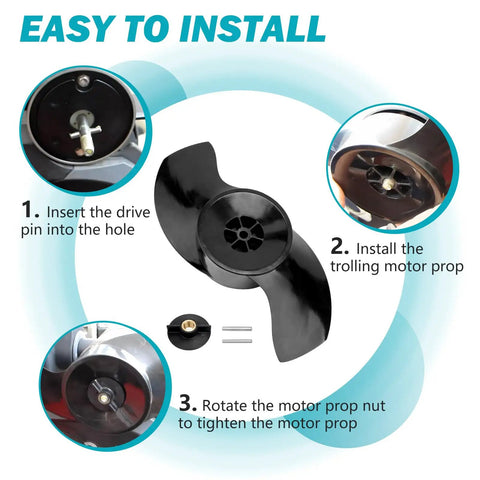 EASY TO INSTALL

1. Insert the drive pin into the hole

2. Install the trolling motor prop

3. Rotate the motor prop nut to tighten the motor prop