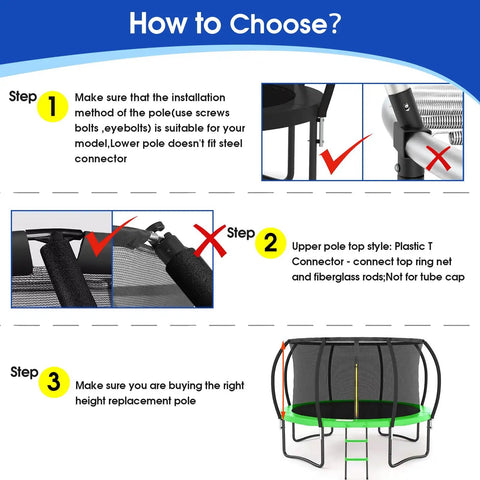 How to Choose?

Step 1 Make sure that the installation method of the pole(use screws bolts ,eyebolts) is suitable for your model,Lower pole doesn't fit steel connector

Step 2 Upper pole top style: Plastic T Connector - connect top ring net and fiberglass rods;Not for tube cap

Step 3 Make sure you are buying the right height replacement pole