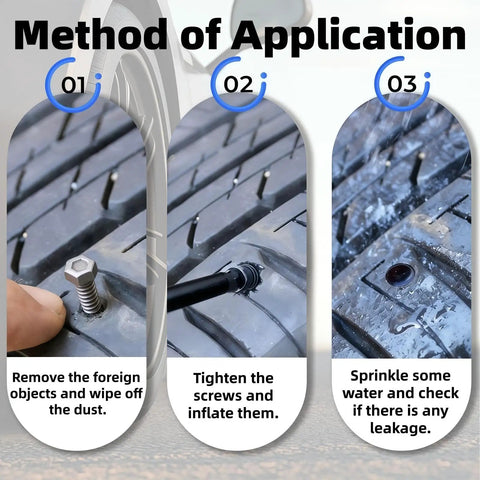 Method of Application

01

Remove the foreign objects and wipe off the dust.

02

Tighten the screws and inflate them.

03

Sprinkle some water and check if there is any leakage.