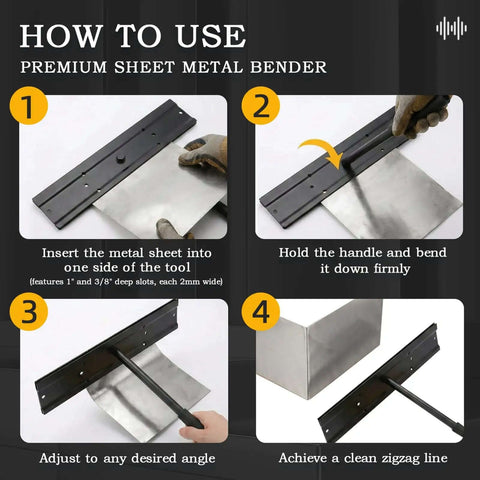 HOW TO USE
PREMIUM SHEET METAL BENDER

1

Insert the metal sheet into one side of the tool
(features 1" and 3/8" deep slots, each 2mm wide)

2

Hold the handle and bend it down firmly

3

Adjust to any desired angle

4

Achieve a clean zigzag line