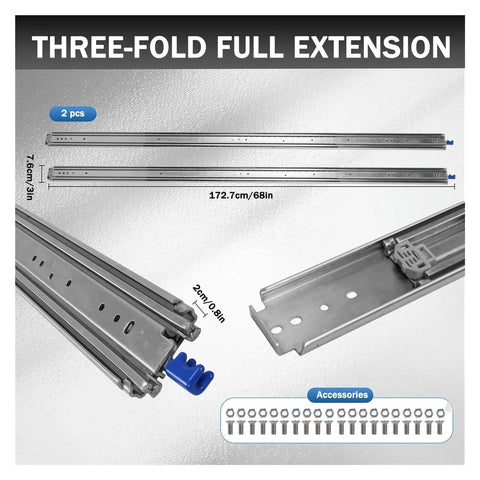 THREE-FOLD FULL EXTENSION

2 pcs

7.6cm/3in

172.7cm/68in

2cm/0.8in

Accessories