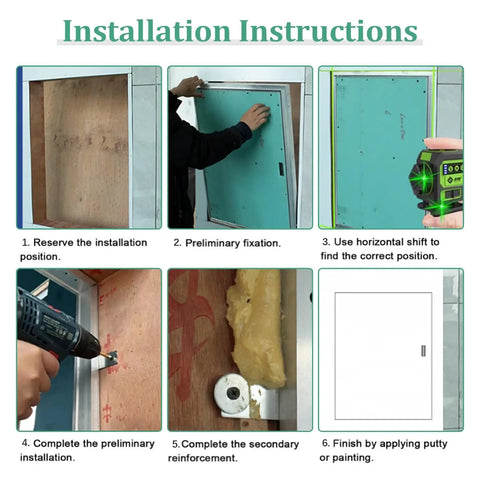 Installation Instructions

1. Reserve the installation position.

2. Preliminary fixation.

3. Use horizontal shift to find the correct position.

4. Complete the preliminary installation.

5.Complete the secondary reinforcement.

6. Finish by applying putty or painting.