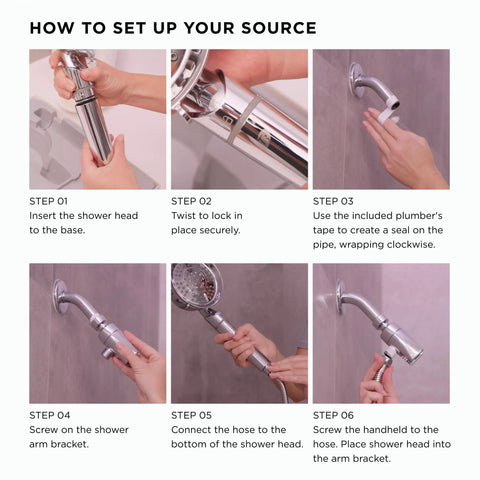 HOW TO SET UP YOUR SOURCE

STEP 01
Insert the shower head to the base.

STEP 02
Twist to lock in place securely.

STEP 03
Use the included plumber's tape to create a seal on the pipe, wrapping clockwise.

STEP 04
Screw on the shower arm bracket.

STEP 05
Connect the hose to the bottom of the shower head.

STEP 06
Screw the handheld to the hose. Place shower head into the arm bracket.