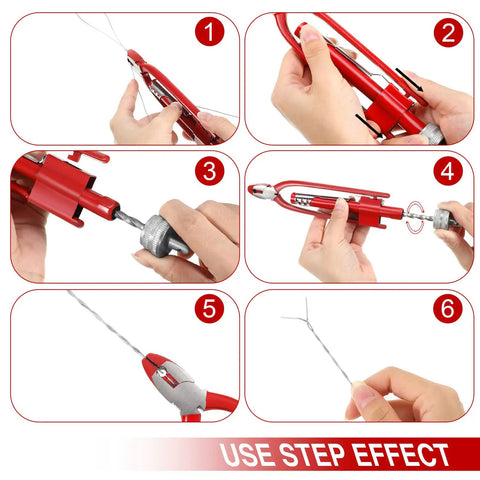 1

2

3

4

5

6

USE STEP EFFECT