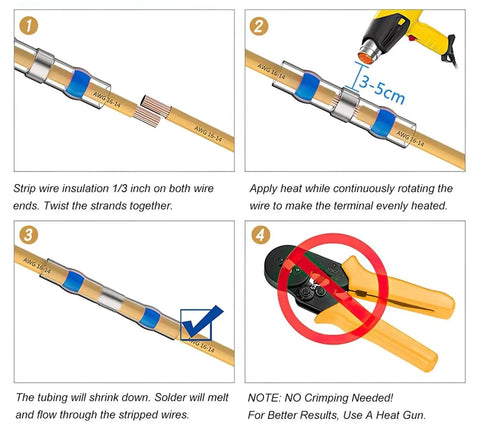 1

AWG 16-14

AWG 16-14

Strip wire insulation 1/3 inch on both wire ends. Twist the strands together.

2

AWG 16-14

3-5cm

AWG 16-14

Apply heat while continuously rotating the wire to make the terminal evenly heated.

3

AWG 16-14

AWG 16-14

The tubing will shrink down. Solder will melt and flow through the stripped wires.

4

NOTE: NO Crimping Needed!
For Better Results, Use A Heat Gun.