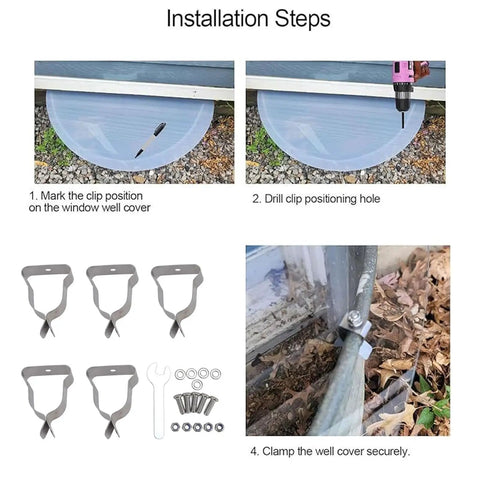 Installation Steps

1. Mark the clip position on the window well cover

2. Drill clip positioning hole

4. Clamp the well cover securely.