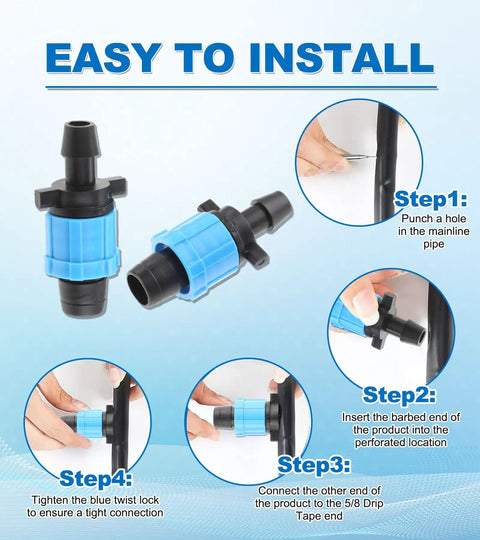 EASY TO INSTALL

Step1:
Punch a hole in the mainline pipe

Step2:
Insert the barbed end of the product into the perforated location

Step3:
Connect the other end of the product to the 5/8 Drip Tape end

Step4:
Tighten the blue twist lock to ensure a tight connection