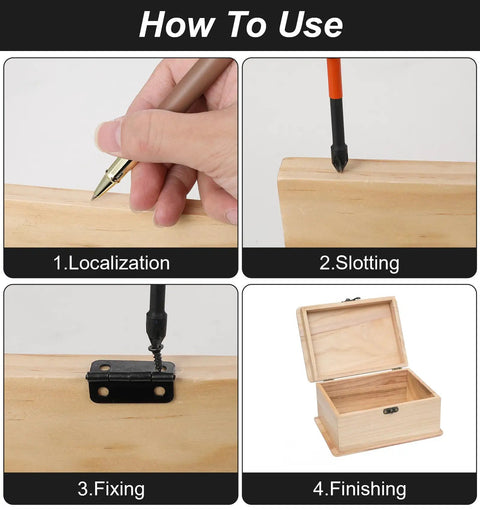 How To Use

1.Localization

2.Slotting

3.Fixing

4.Finishing