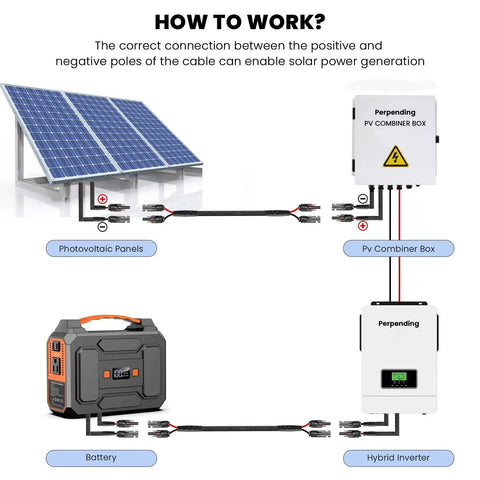 HOW TO WORK?

The correct connection between the positive and negative poles of the cable can enable solar power generation

Perpending
PV COMBINER BOX

Photovoltaic Panels

Pv Combiner Box

Perpending

Battery

Hybrid Inverter