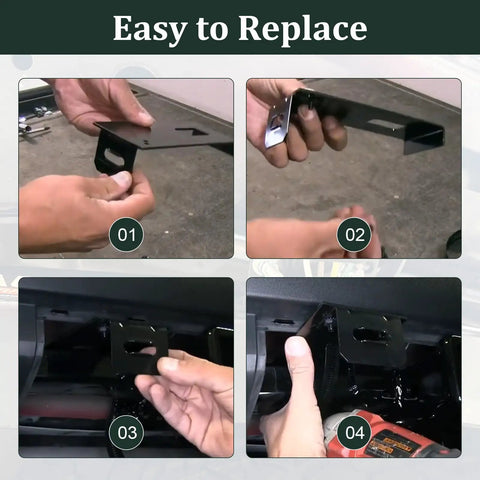 Easy to Replace

01

02

03

04