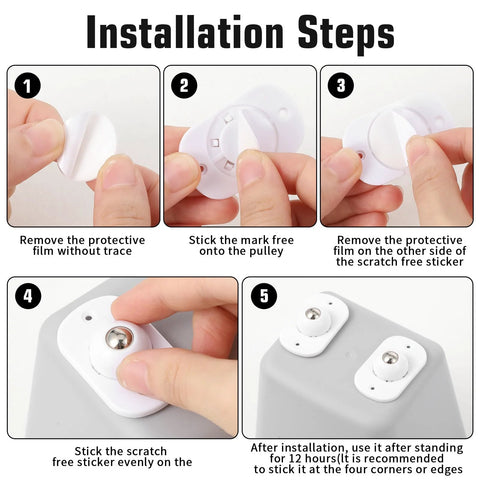 Installation Steps

1

Remove the protective film without trace

2

Stick the mark free onto the pulley

3

Remove the protective film on the other side of the scratch free sticker

4

Stick the scratch free sticker evenly on the

5

After installation, use it after standing for 12 hours(It is recommended to stick it at the four corners or edges