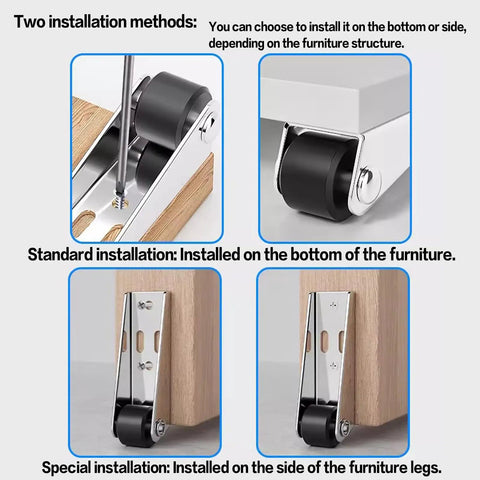 Two installation methods: You can choose to install it on the bottom or side, depending on the furniture structure.

Standard installation: Installed on the bottom of the furniture.

Special installation: Installed on the side of the furniture legs.