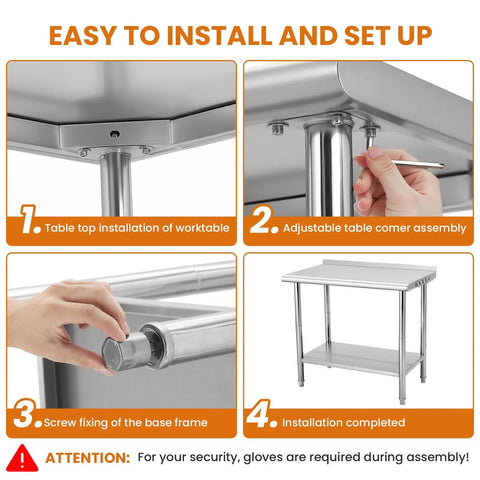 EASY TO INSTALL AND SET UP

1. Table top installation of worktable

2. Adjustable table comer assembly

3. Screw fixing of the base frame

4. Installation completed

ATTENTION: For your security, gloves are required during assembly!