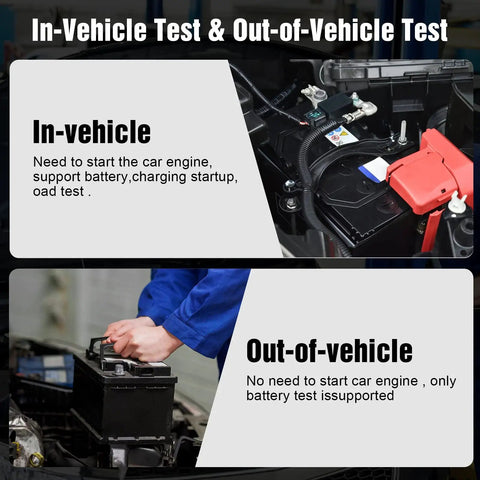 In-Vehicle Test & Out-of-Vehicle Test

In-vehicle

Need to start the car engine, support battery,charging startup, oad test .

Out-of-vehicle

No need to start car engine , only battery test issupported