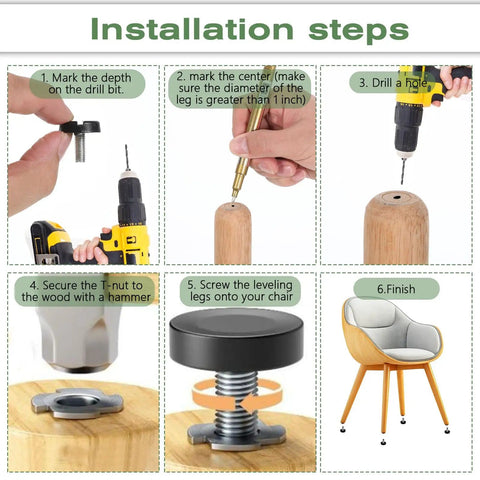 Installation steps

1. Mark the depth on the drill bit.

2. mark the center (make sure the diameter of the leg is greater than 1 inch)

3. Drill a hole

4. Secure the T-nut to the wood with a hammer

5. Screw the leveling legs onto your chair

6.Finish