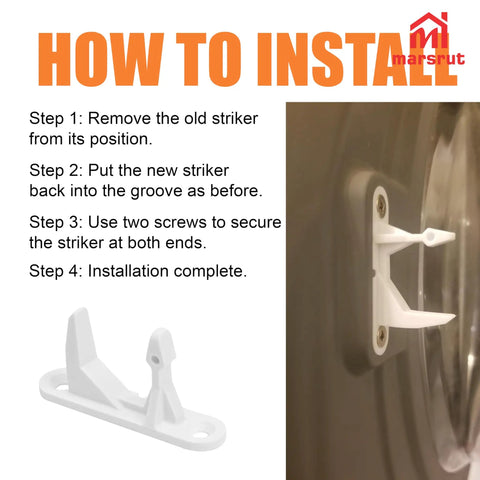 HOW TO INSTALL

marsrut

Step 1: Remove the old striker from its position.

Step 2: Put the new striker back into the groove as before.

Step 3: Use two screws to secure the striker at both ends.

Step 4: Installation complete.