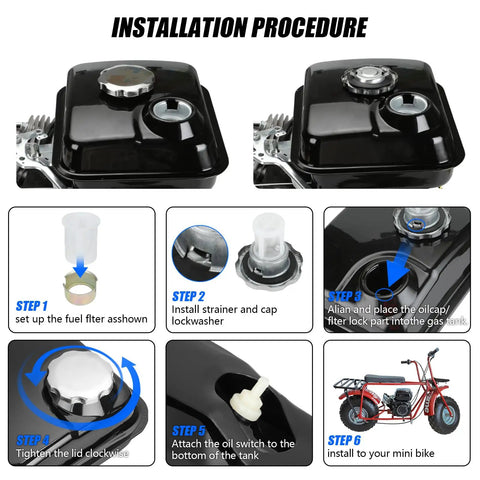 INSTALLATION PROCEDURE

STEP 1
set up the fuel flter asshown

STEP 2
Install strainer and cap lockwasher

STEP 3
Alian and place the oilcap/ filter lock part intothe gas tank

STEP 4
Tighten the lid clockwise

STEP 5
Attach the oil switch to the bottom of the tank

STEP 6
install to your mini bike