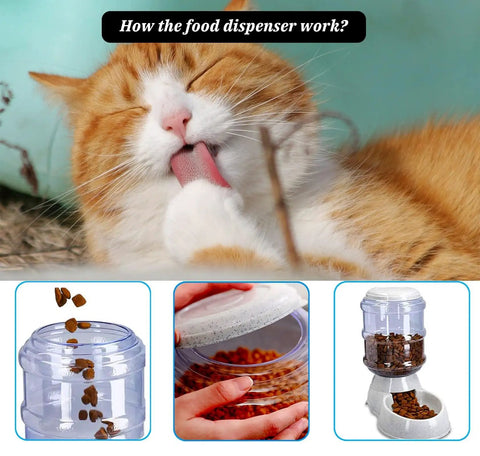 How the food dispenser work?