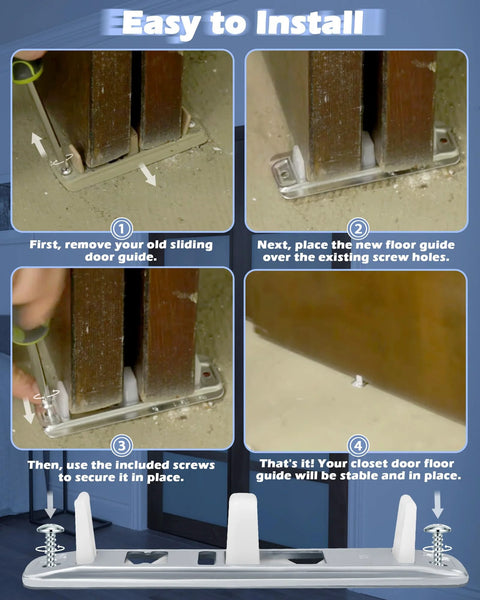 Easy to Install

1
First, remove your old sliding door guide.

2
Next, place the new floor guide over the existing screw holes.

3
Then, use the included screws to secure it in place.

4
That's it! Your closet door floor guide will be stable and in place.