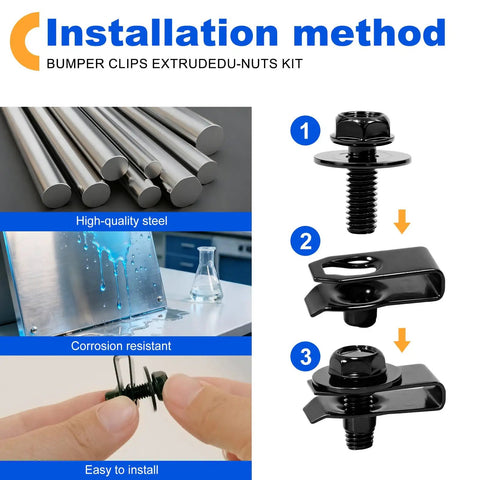 Installation method
BUMPER CLIPS EXTRUDEDU-NUTS KIT

High-quality steel

Corrosion resistant

Easy to install

1

2

3