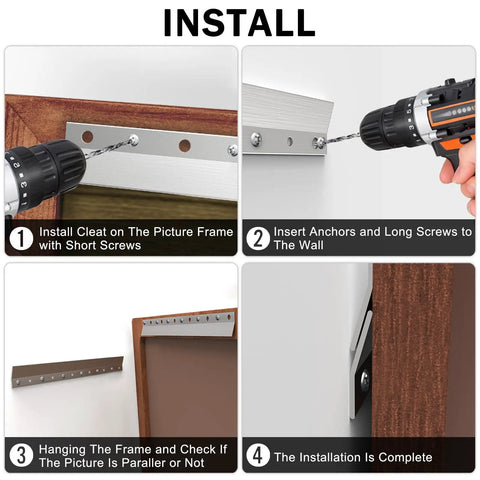 INSTALL

1 Install Cleat on The Picture Frame with Short Screws

2 Insert Anchors and Long Screws to The Wall

3 Hanging The Frame and Check If The Picture Is Paraller or Not

4 The Installation Is Complete