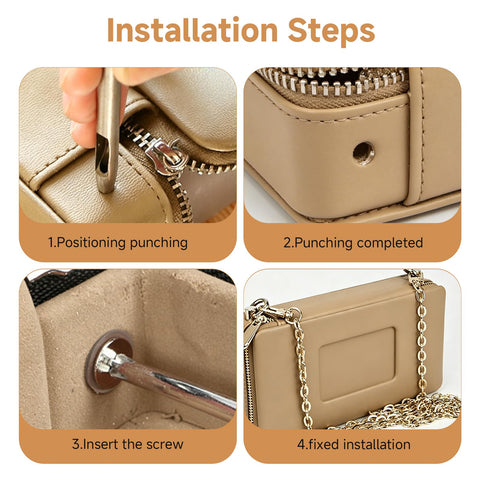 Installation Steps

1.Positioning punching

2.Punching completed

3.Insert the screw

4.fixed installation