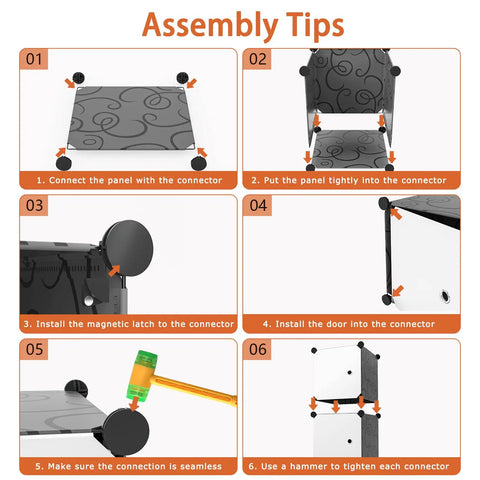 Assembly Tips

01

1. Connect the panel with the connector

02

2. Put the panel tightly into the connector

03

3. Install the magnetic latch to the connector

04

4. Install the door into the connector

05

5. Make sure the connection is seamless

06

6. Use a hammer to tighten each connector