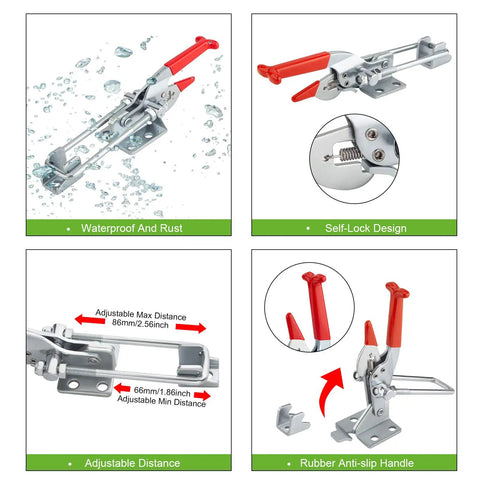 • Waterproof And Rust

• Self-Lock Design

Adjustable Max Distance
86mm/2.56inch

66mm/1.86inch
Adjustable Min Distance

• Adjustable Distance

• Rubber Anti-slip Handle