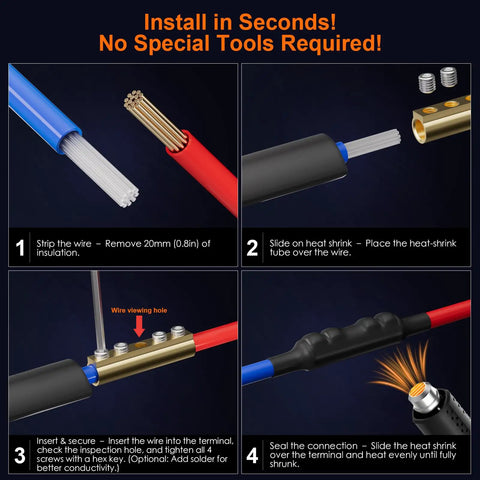 Install in Seconds!
No Special Tools Required!

1 Strip the wire – Remove 20mm (0.8in) of insulation.

2 Slide on heat shrink – Place the heat-shrink tube over the wire.

Wire viewing hole

3 Insert & secure – Insert the wire into the terminal, check the inspection hole, and tighten all 4 screws with a hex key. (Optional: Add solder for better conductivity.)

4 Seal the connection – Slide the heat shrink over the terminal and heat evenly until fully shrunk.