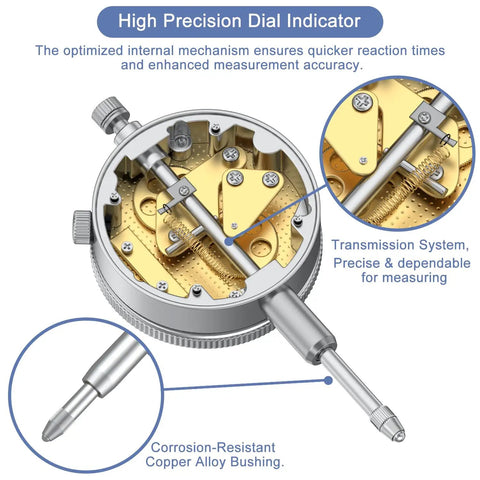 High Precision Dial Indicator

The optimized internal mechanism ensures quicker reaction times and enhanced measurement accuracy.

Transmission System, Precise & dependable for measuring

Corrosion-Resistant Copper Alloy Bushing.