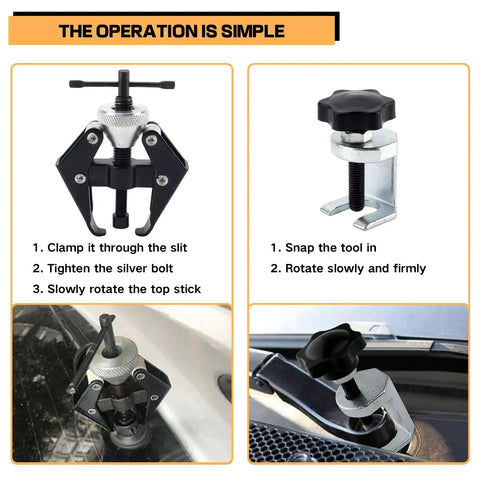 THE OPERATION IS SIMPLE

1. Clamp it through the slit
2. Tighten the silver bolt
3. Slowly rotate the top stick

1. Snap the tool in
2. Rotate slowly and firmly