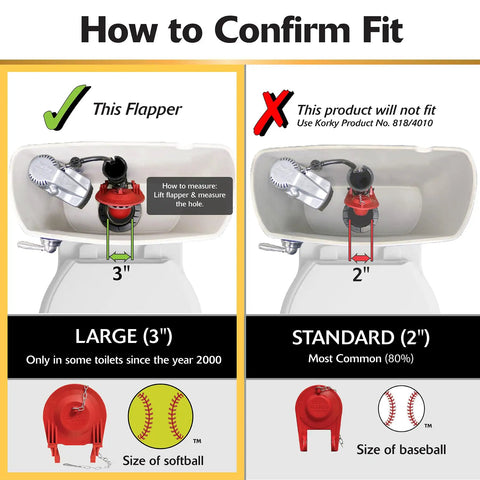 How to Confirm Fit

This Flapper

How to measure: Lift flapper & measure the hole.

3"

LARGE (3")

Only in some toilets since the year 2000

™

Size of softball

This product will not fit
Use Korky Product No. 818/4010

2"

STANDARD (2")

Most Common (80%)

™

Size of baseball