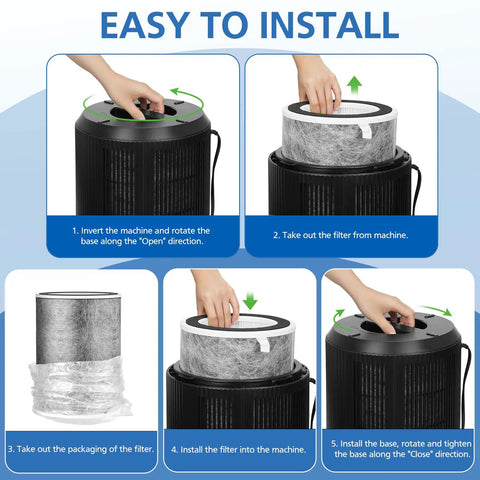 EASY TO INSTALL

1. Invert the machine and rotate the base along the "Open" direction.

2. Take out the filter from machine.

3. Take out the packaging of the filter.

4. Install the filter into the machine.

5. Install the base, rotate and tighten the base along the "Close" direction.