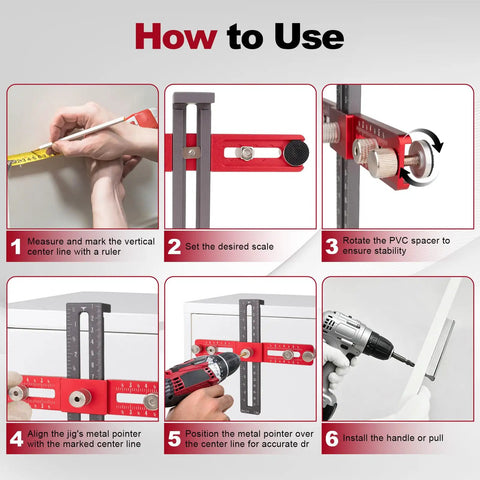 How to Use

1 Measure and mark the vertical center line with a ruler

2 Set the desired scale

3 Rotate the PVC spacer to ensure stability

4 Align the jig's metal pointer with the marked center line

5 Position the metal pointer over the center line for accurate dr

6 Install the handle or pull