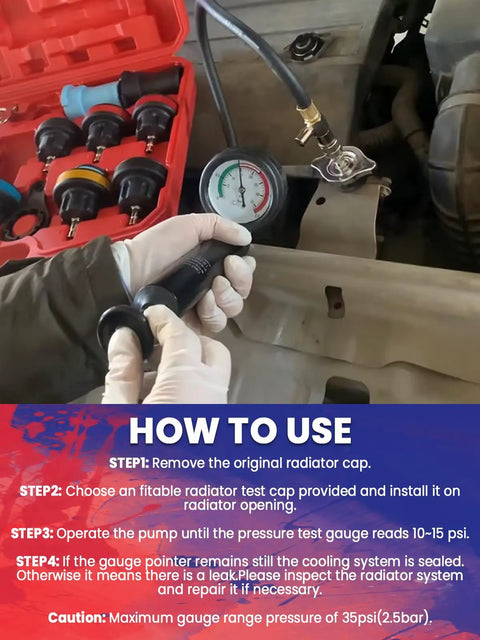 HOW TO USE

STEP1: Remove the original radiator cap.

STEP2: Choose an fitable radiator test cap provided and install it on radiator opening.

STEP3: Operate the pump until the pressure test gauge reads 10~15 psi.

STEP4: If the gauge pointer remains still the cooling system is sealed. Otherwise it means there is a leak.Please inspect the radiator system and repair it if necessary.

Caution: Maximum gauge range pressure of 35psi(2.5bar).