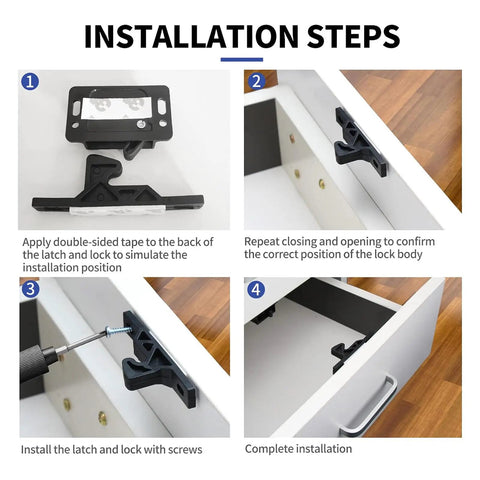 INSTALLATION STEPS

1

Apply double-sided tape to the back of the latch and lock to simulate the installation position

2

Repeat closing and opening to confirm the correct position of the lock body

3

Install the latch and lock with screws

4

Complete installation