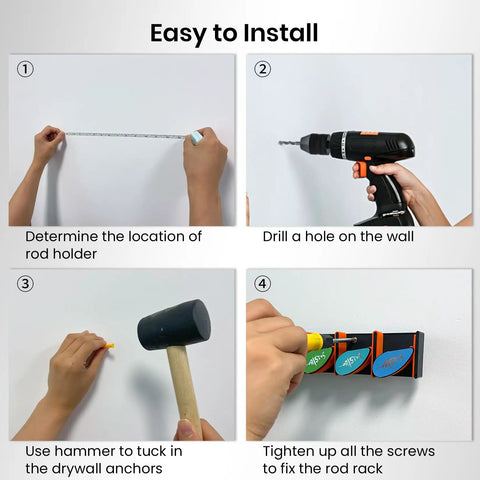 Easy to Install

①

Determine the location of rod holder

②

Drill a hole on the wall

③

Use hammer to tuck in the drywall anchors

④

Tighten up all the screws to fix the rod rack