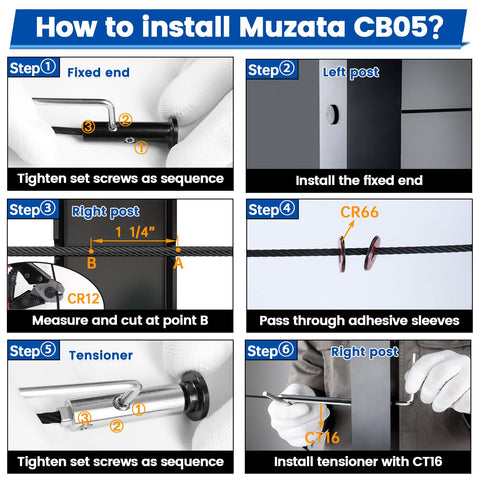 How to install Muzata CB05?

Step① Fixed end
③ ② ①
Tighten set screws as sequence

Step② Left post
Install the fixed end

Step③ Right post
1 1/4"
B A
CR12
Measure and cut at point B

Step④
CR66
Pass through adhesive sleeves

Step⑤ Tensioner
① ③ ②
Tighten set screws as sequence

Step⑥ Right post
CT16
Install tensioner with CT16