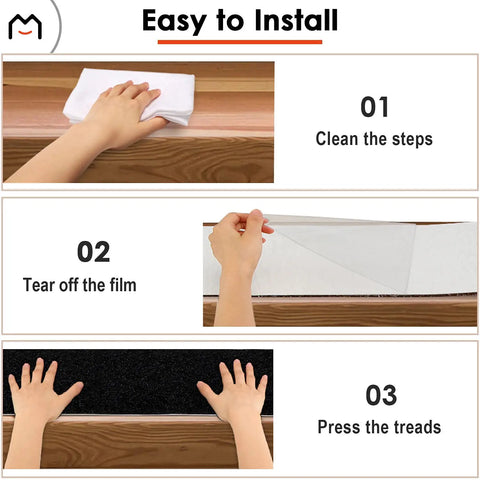 Easy to Install

01
Clean the steps

02
Tear off the film

03
Press the treads