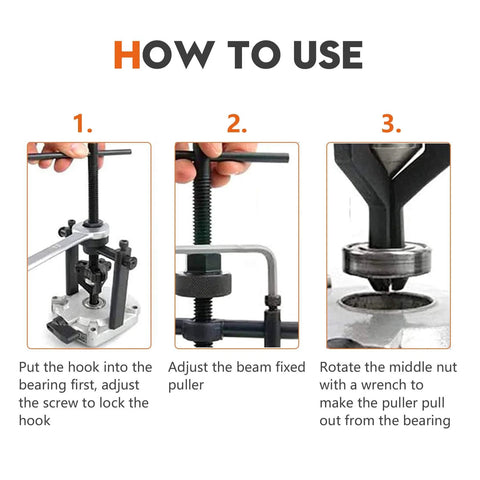 HOW TO USE

1.

Put the hook into the bearing first, adjust the screw to lock the hook

2.

Adjust the beam fixed puller

3.

Rotate the middle nut with a wrench to make the puller pull out from the bearing