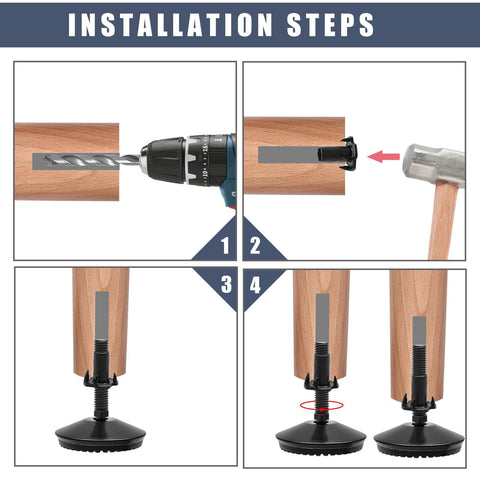 INSTALLATION STEPS

1

2

3

4