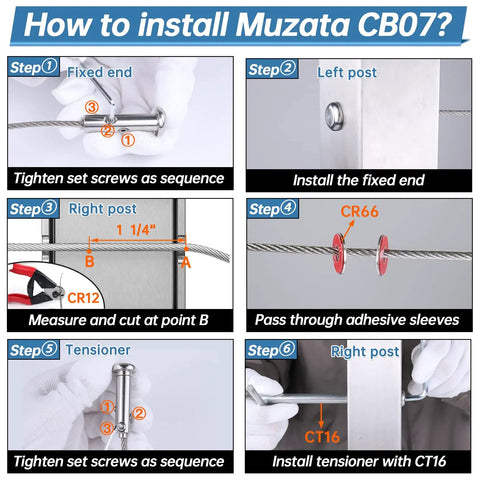 How to install Muzata CB07?

Step① Fixed end

③
②
①

Tighten set screws as sequence

Step② Left post

Install the fixed end

Step③ Right post

1 1/4"

B

A

CR12

Measure and cut at point B

Step④

CR66

Pass through adhesive sleeves

Step⑤ Tensioner

①
②
③

Tighten set screws as sequence

Step⑥ Right post

CT16

Install tensioner with CT16