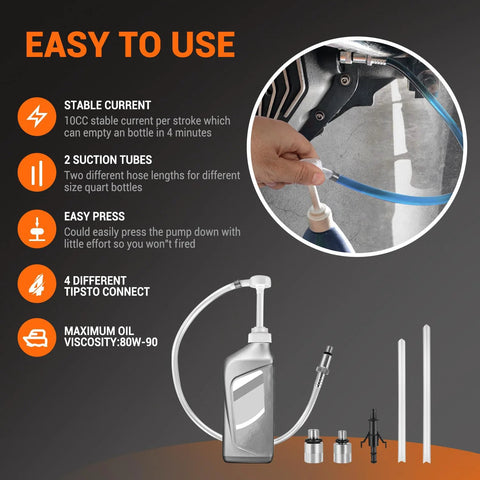 EASY TO USE

STABLE CURRENT
10CC stable current per stroke which can empty an bottle in 4 minutes

2 SUCTION TUBES
Two different hose lengths for different size quart bottles

EASY PRESS
Could easily press the pump down with little effort so you won"t fired

4 DIFFERENT TIPSTO CONNECT

MAXIMUM OIL VISCOSITY:80W-90