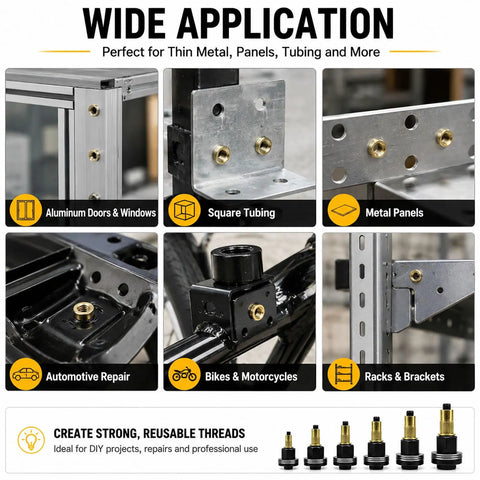 WIDE APPLICATION

Perfect for Thin Metal, Panels, Tubing and More

Aluminum Doors & Windows

Square Tubing

Metal Panels

Automotive Repair

Bikes & Motorcycles

Racks & Brackets

CREATE STRONG, REUSABLE THREADS

Ideal for DIY projects, repairs and professional use