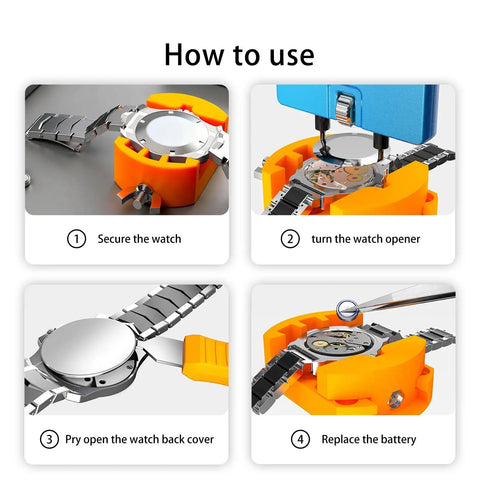 How to use

① Secure the watch

② turn the watch opener

③ Pry open the watch back cover

④ Replace the battery