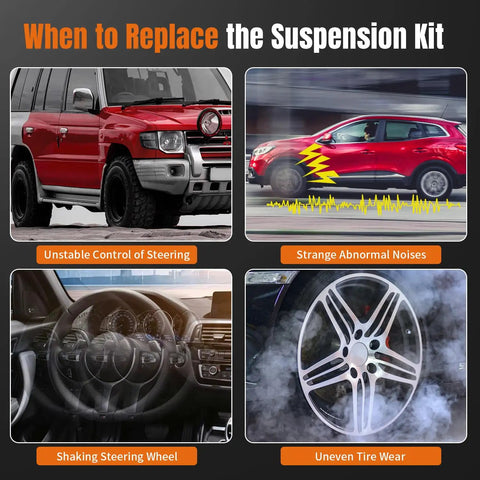 When to Replace the Suspension Kit

Unstable Control of Steering

Strange Abnormal Noises

Shaking Steering Wheel

Uneven Tire Wear