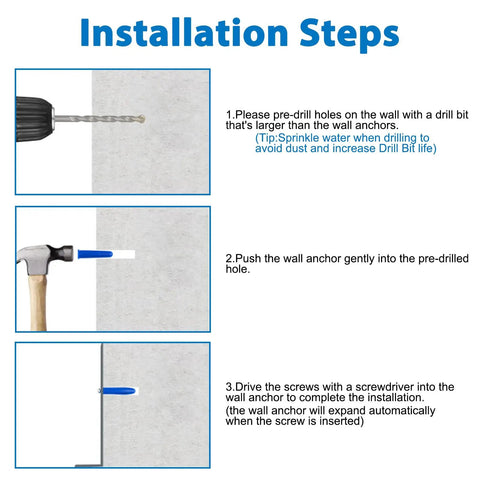 Installation Steps

1.Please pre-drill holes on the wall with a drill bit that's larger than the wall anchors.
(Tip:Sprinkle water when drilling to avoid dust and increase Drill Bit life)

2.Push the wall anchor gently into the pre-drilled hole.

3.Drive the screws with a screwdriver into the wall anchor to complete the installation.
(the wall anchor will expand automatically when the screw is inserted)