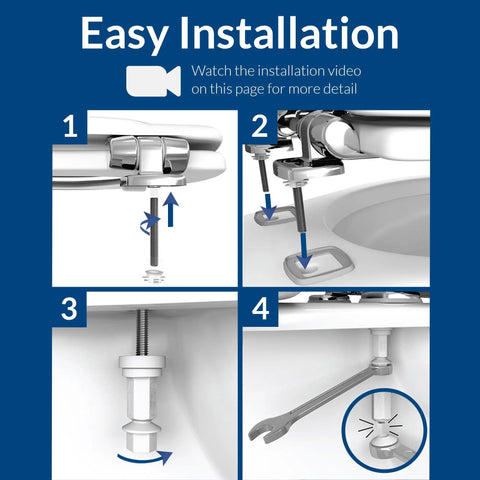 Easy Installation

Watch the installation video on this page for more detail

1

2

3

4