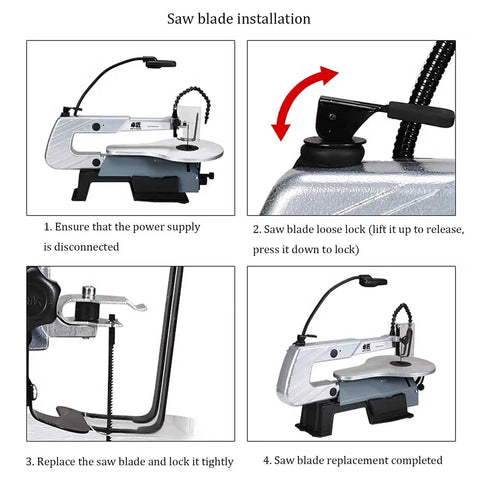 Saw blade installation

1. Ensure that the power supply is disconnected

2. Saw blade loose lock (lift it up to release, press it down to lock)

3. Replace the saw blade and lock it tightly

4. Saw blade replacement completed